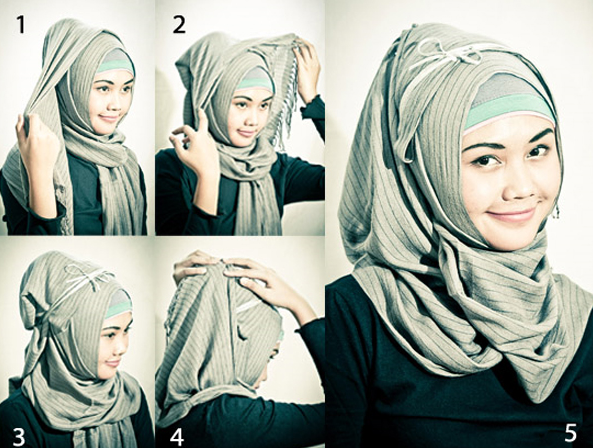 1
2
3
4
5